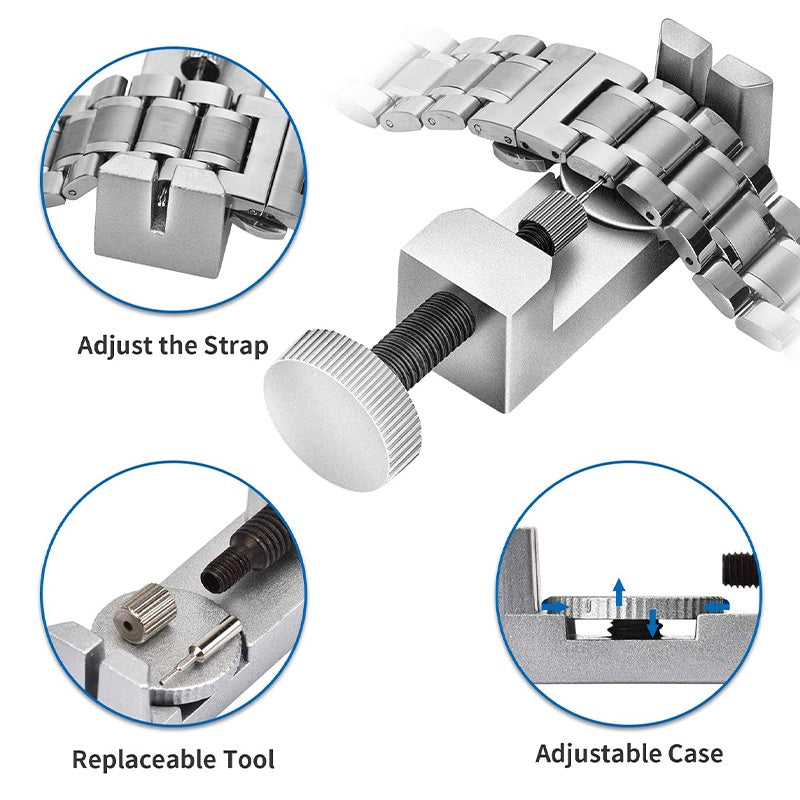 Adjust the Strap

Replaceable Tool

Adjustable Case